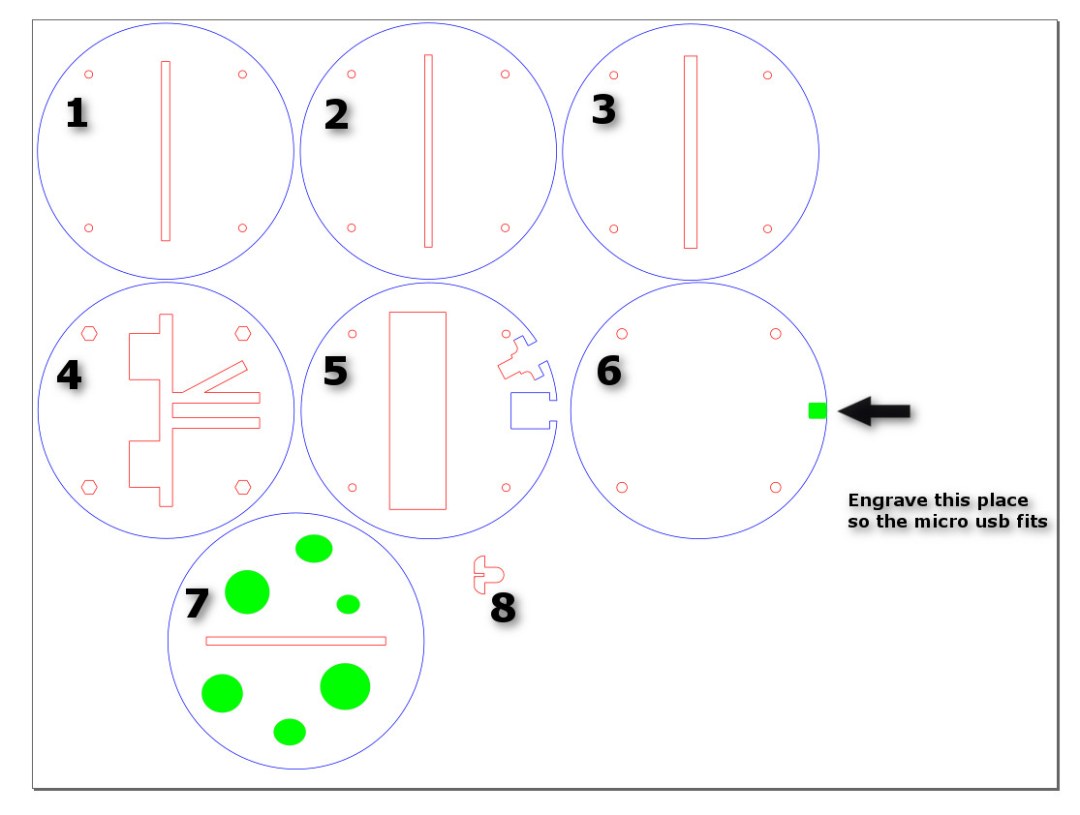 1

2

3

4

5

6

Engrave this place so the micro usb fits

7

8